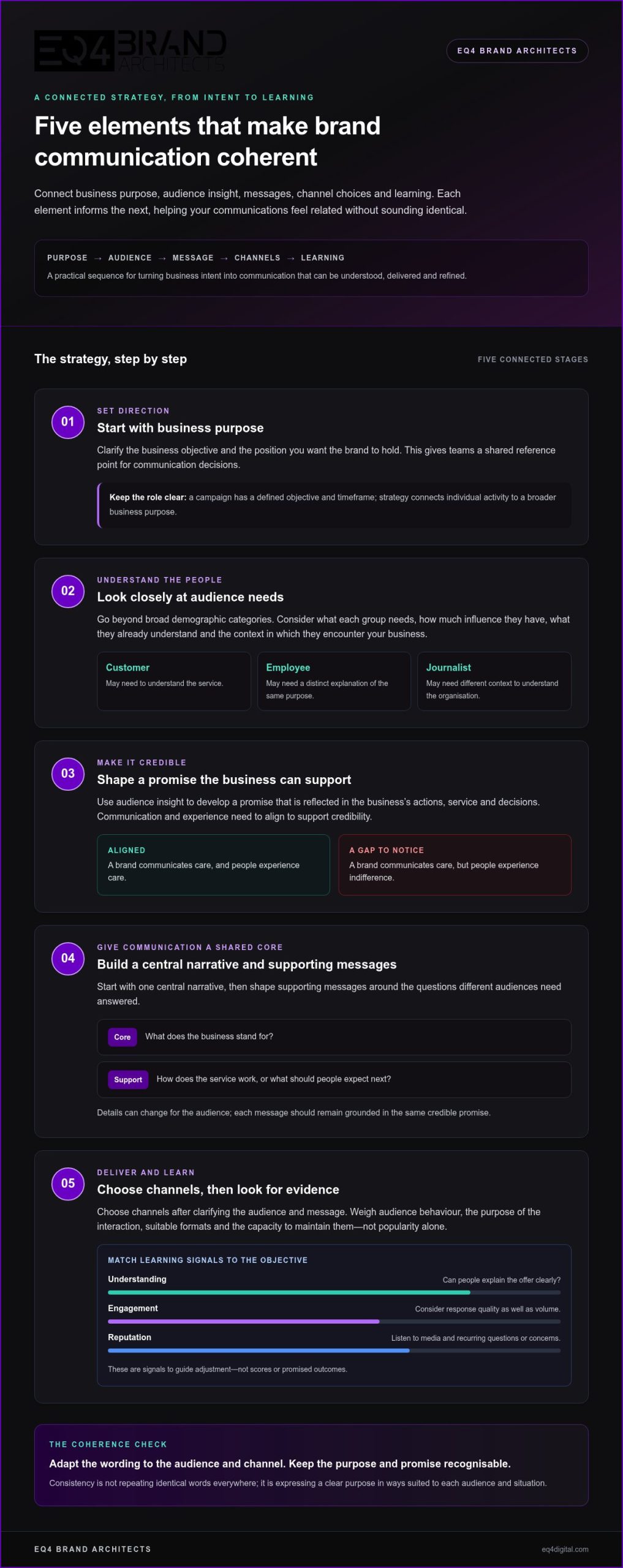 EQ4 BRAND ARCHITECTS

EQ4 BRAND ARCHITECTS

A CONNECTED STRATEGY, FROM INTENT TO LEARNING

Five elements that make brand communication coherent

Connect business purpose, audience insight, messages, channel choices and learning. Each element informs the next, helping your communications feel related without sounding identical.

PURPOSE → AUDIENCE → MESSAGE → CHANNELS → LEARNING

A practical sequence for turning business intent into communication that can be understood, delivered and refined.

The strategy, step by step

FIVE CONNECTED STAGES

01

SET DIRECTION

Start with business purpose

Clarify the business objective and the position you want the brand to hold. This gives teams a shared reference point for communication decisions.

Keep the role clear: a campaign has a defined objective and timeframe; strategy connects individual activity to a broader business purpose.

02

UNDERSTAND THE PEOPLE

Look closely at audience needs

Go beyond broad demographic categories. Consider what each group needs, how much influence they have, what they already understand and the context in which they encounter your business.

Customer
May need to understand the service.

Employee
May need a distinct explanation of the same purpose.

Journalist
May need different context to understand the organisation.

03

MAKE IT CREDIBLE

Shape a promise the business can support

Use audience insight to develop a promise that is reflected in the business's actions, service and decisions. Communication and experience need to align to support credibility.

ALIGNED
A brand communicates care, and people experience care.

A GAP TO NOTICE
A brand communicates care, but people experience indifference.

04

GIVE COMMUNICATION A SHARED CORE

Build a central narrative and supporting messages

Start with one central narrative, then shape supporting messages around the questions different audiences need answered.

Core What does the business stand for?

Support How does the service work, or what should people expect next?

Details can change for the audience; each message should remain grounded in the same credible promise.

05

DELIVER AND LEARN

Choose channels, then look for evidence

Choose channels after clarifying the audience and message. Weigh audience behaviour, the purpose of the interaction, suitable formats and the capacity to maintain them—not popularity alone.

MATCH LEARNING SIGNALS TO THE OBJECTIVE

Understanding
Can people explain the offer clearly?

Engagement
Consider response quality as well as volume.

Reputation
Listen to media and recurring questions or concerns.

These are signals to guide adjustment—not scores or promised outcomes.

THE COHERENCE CHECK

Adapt the wording to the audience and channel. Keep the purpose and promise recognisable.

Consistency is not repeating identical words everywhere; it is expressing a clear purpose in ways suited to each audience and situation.

EQ4 BRAND ARCHITECTS

eq4digital.com